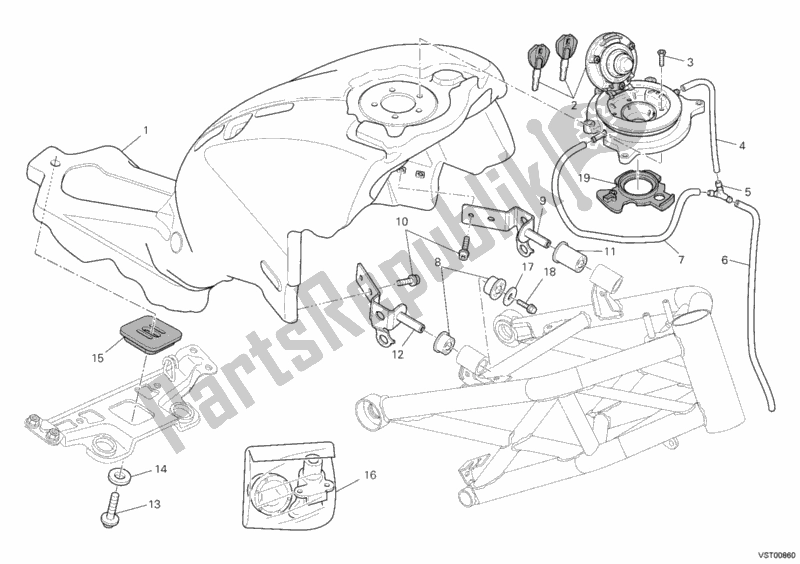 1
2
3
4
5
6
7
8
9
10
11
12
13
14
15
16
17
18
19
PartsRepublik
VST00860